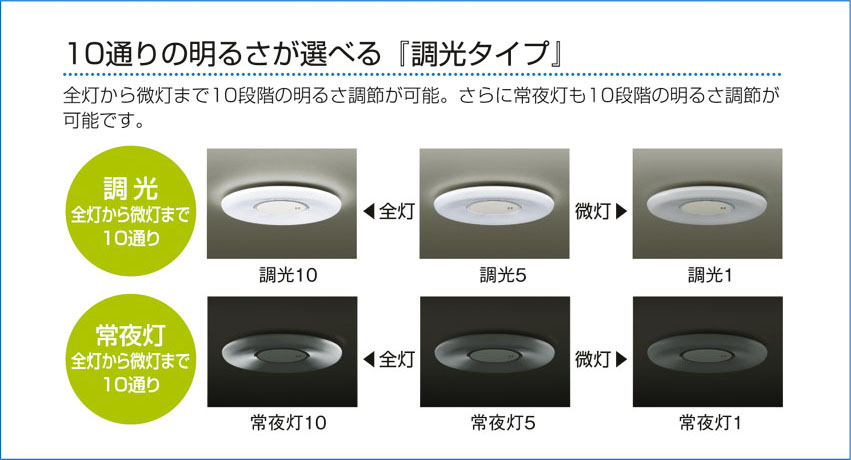 10通りの明るさが選べる『調光タイプ』

全灯から微灯まで10段階の明るさ調節が可能。さらに常夜灯も10段階の明るさ調節が可能です。

調光
全灯から微灯まで
10通り

◀全灯

微灯▶

調光10

調光5

調光1

常夜灯
全灯から微灯まで
10通り

◀全灯

微灯▶

常夜灯10

常夜灯5

常夜灯1