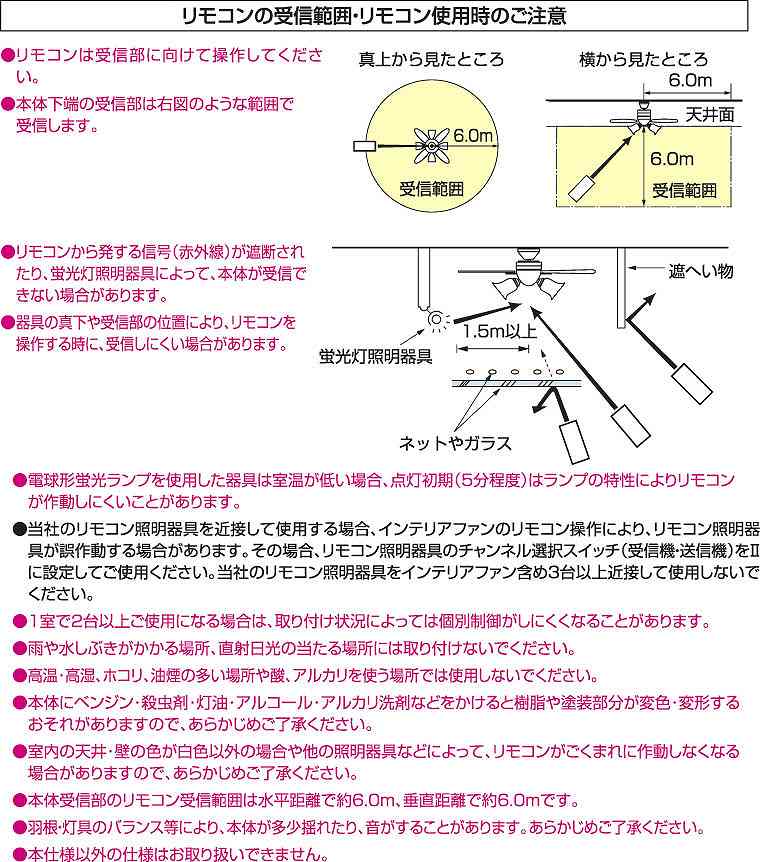 リモコンの受信範囲・リモコン使用時のご注意

●リモコンは受信部に向けて操作してください。
●本体下端の受信部は右図のような範囲で受信します。

真上から見たところ

6.0m

受信範囲

横から見たところ

6.0m

天井面

6.0m

受信範囲

●リモコンから発する信号（赤外線）が遮断されたり、蛍光灯照明器具によって、本体が受信できない場合があります。
●器具の真下や受信部の位置により、リモコンを操作する時に、受信しにくい場合があります。

遮へい物

1.5m以上

蛍光灯照明器具

ネットやガラス

●電球形蛍光ランプを使用した器具は室温が低い場合、点灯初期（5分程度）はランプの特性によりリモコンが作動しにくいことがあります。
●当社のリモコン照明器具を近接して使用する場合、インテリアファンのリモコン操作により、リモコン照明器具が誤作動する場合があります。その場合、リモコン照明器具のチャンネル選択スイッチ（受信機・送信機）をIIに設定してご使用ください。当社のリモコン照明器具をインテリアファン含め3台以上近接して使用しないでください。
●1室で2台以上ご使用になる場合は、取り付け状況によっては個別制御がしにくくなることがあります。
●雨や水しぶきがかかる場所、直射日光の当たる場所には取り付けないでください。
●高温・高湿、ホコリ、油煙の多い場所や酸、アルカリを使う場所では使用しないでください。
●本体にベンジン・殺虫剤・灯油・アルコール・アルカリ洗剤などをかけると樹脂や塗装部分が変色・変形するおそれがありますので、あらかじめご了承ください。
●室内の天井・壁の色が白色以外の場合や他の照明器具などによって、リモコンがごくまれに作動しなくなる場合がありますので、あらかじめご了承ください。
●本体受信部のリモコン受信範囲は水平距離で約6.0m、垂直距離で約6.0mです。
●羽根・灯具のバランス等により、本体が多少揺れたり、音がすることがあります。あらかじめご了承ください。
●本仕様以外の仕様はお取り扱いできません。