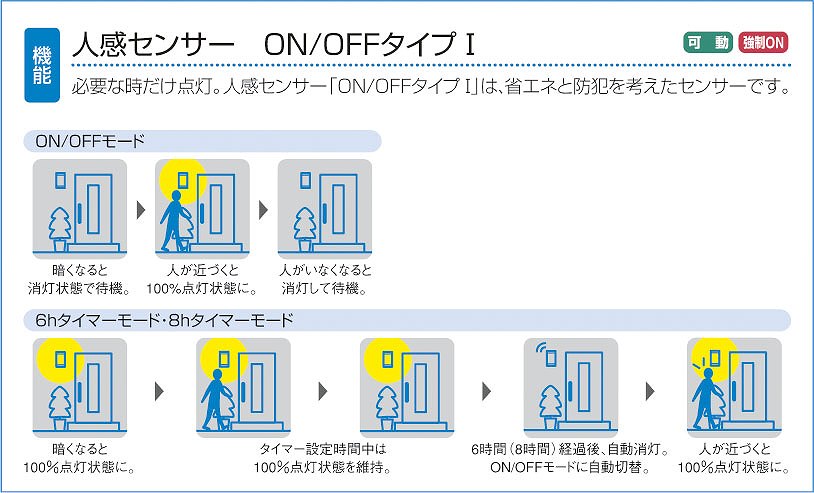 機能

人感センサー　ON/OFFタイプⅠ

可動　強制ON

必要な時だけ点灯。人感センサー「ON/OFFタイプⅠ」は、省エネと防犯を考えたセンサーです。

ON/OFFモード

暗くなると消灯状態で待機。

人が近づくと100%点灯状態に。

人がいなくなると消灯して待機。

6hタイマーモード・8hタイマーモード

暗くなると100%点灯状態に。

タイマー設定時間中は100%点灯状態を維持。

6時間（8時間）経過後、自動消灯。ON/OFFモードに自動切替。

人が近づくと100%点灯状態に。