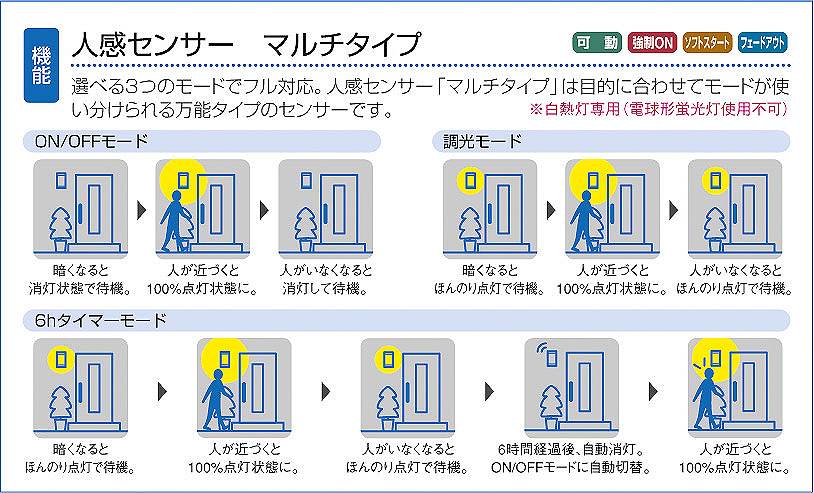 機能

人感センサー　マルチタイプ

可動　強制ON　ソフトスタート　フェードアウト

選べる3つのモードでフル対応。人感センサー「マルチタイプ」は目的に合わせてモードが使い分けられる万能タイプのセンサーです。
※白熱灯専用（電球形蛍光灯使用不可）

ON/OFFモード

暗くなると消灯状態で待機。

人が近づくと100%点灯状態に。

人がいなくなると消灯して待機。

調光モード

暗くなるとほんのり点灯で待機。

人が近づくと100%点灯状態に。

人がいなくなるとほんのり点灯で待機。

6hタイマーモード

暗くなるとほんのり点灯で待機。

人が近づくと100%点灯状態に。

人がいなくなるとほんのり点灯で待機。

6時間経過後、自動消灯。ON/OFFモードに自動切替。

人が近づくと100%点灯状態に。