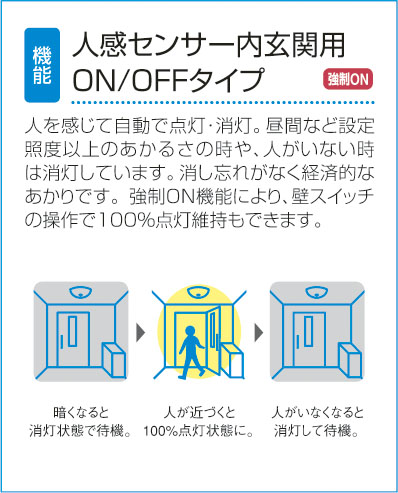 機能

人感センサー内玄関用
ON/OFFタイプ

強制ON

人を感じて自動で点灯･消灯。昼間など設定照度以上のあかるさの時や、人がいない時は消灯しています。消し忘れがなく経済的なあかりです。強制ON機能により、壁スイッチの操作で100%点灯維持もできます。

暗くなると
消灯状態で待機。

人が近づくと
100%点灯状態に。

人がいなくなると
消灯して待機。