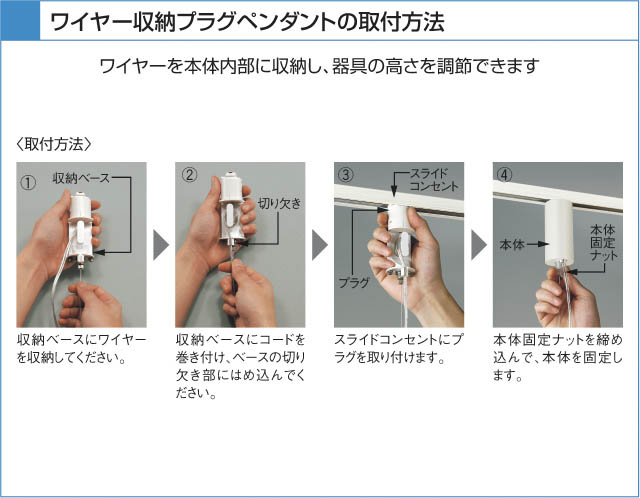 ワイヤー収納プラグペンダントの取付方法

ワイヤーを本体内部に収納し、器具の高さを調節できます

〈取付方法〉

①
収納ベース

収納ベースにワイヤーを収納してください。

②
切り欠き

収納ベースにコードを巻き付け、ベースの切り欠き部にはめ込んでください。

③
スライドコンセント
プラグ

スライドコンセントにプラグを取り付けます。

④
本体
本体固定ナット

本体固定ナットを締め込んで、本体を固定します。