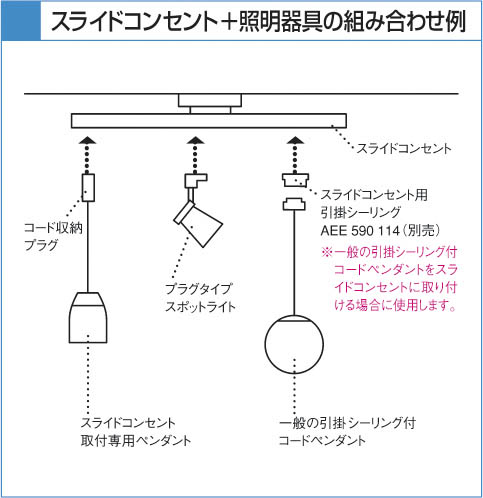 スライドコンセント＋照明器具の組み合わせ例

スライドコンセント

コード収納プラグ

プラグタイプスポットライト

スライドコンセント用引掛シーリング AEE 590 114（別売）

※一般の引掛シーリング付コードペンダントをスライドコンセントに取り付ける場合に使用します。

スライドコンセント取付専用ペンダント

一般の引掛シーリング付コードペンダント