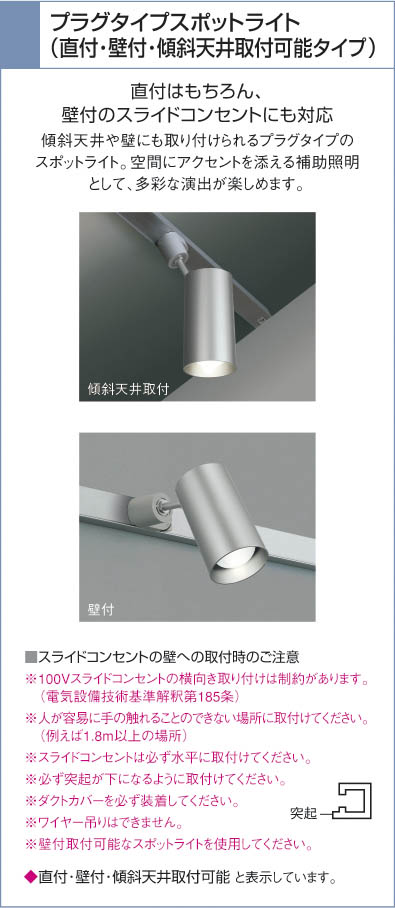 プラグタイプスポットライト
（直付・壁付・傾斜天井取付可能タイプ）

直付はもちろん、
壁付のスライドコンセントにも対応

傾斜天井や壁にも取り付けられるプラグタイプのスポットライト。空間にアクセントを添える補助照明として、多彩な演出が楽しめます。

傾斜天井取付

壁付

■スライドコンセントの壁への取付時のご注意
※100Vスライドコンセントの横向き取り付けは制約があります。（電気設備技術基準解釈第185条）
※人が容易に手の触れることのできない場所に取付けてください。（例えば1.8m以上の場所）
※スライドコンセントは必ず水平に取付けてください。
※必ず突起が下になるように取付けてください。
※ダクトカバーを必ず装着してください。
※ワイヤー吊りはできません。
※壁付取付可能なスポットライトを使用してください。

突起

◆直付・壁付・傾斜天井取付可能 と表示しています。