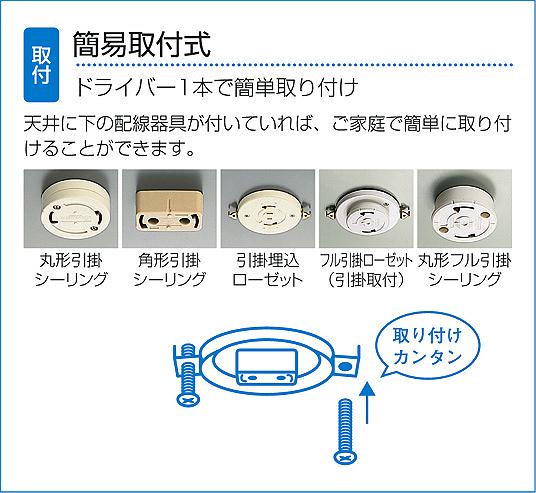 取付

簡易取付式

ドライバー1本で簡単取り付け

天井に下の配線器具が付いていれば、ご家庭で簡単に取り付けることができます。

丸形引掛シーリング

角形引掛シーリング

引掛埋込ローゼット

フル引掛ローゼット（引掛取付）

丸形フル引掛シーリング

取り付けカンタン